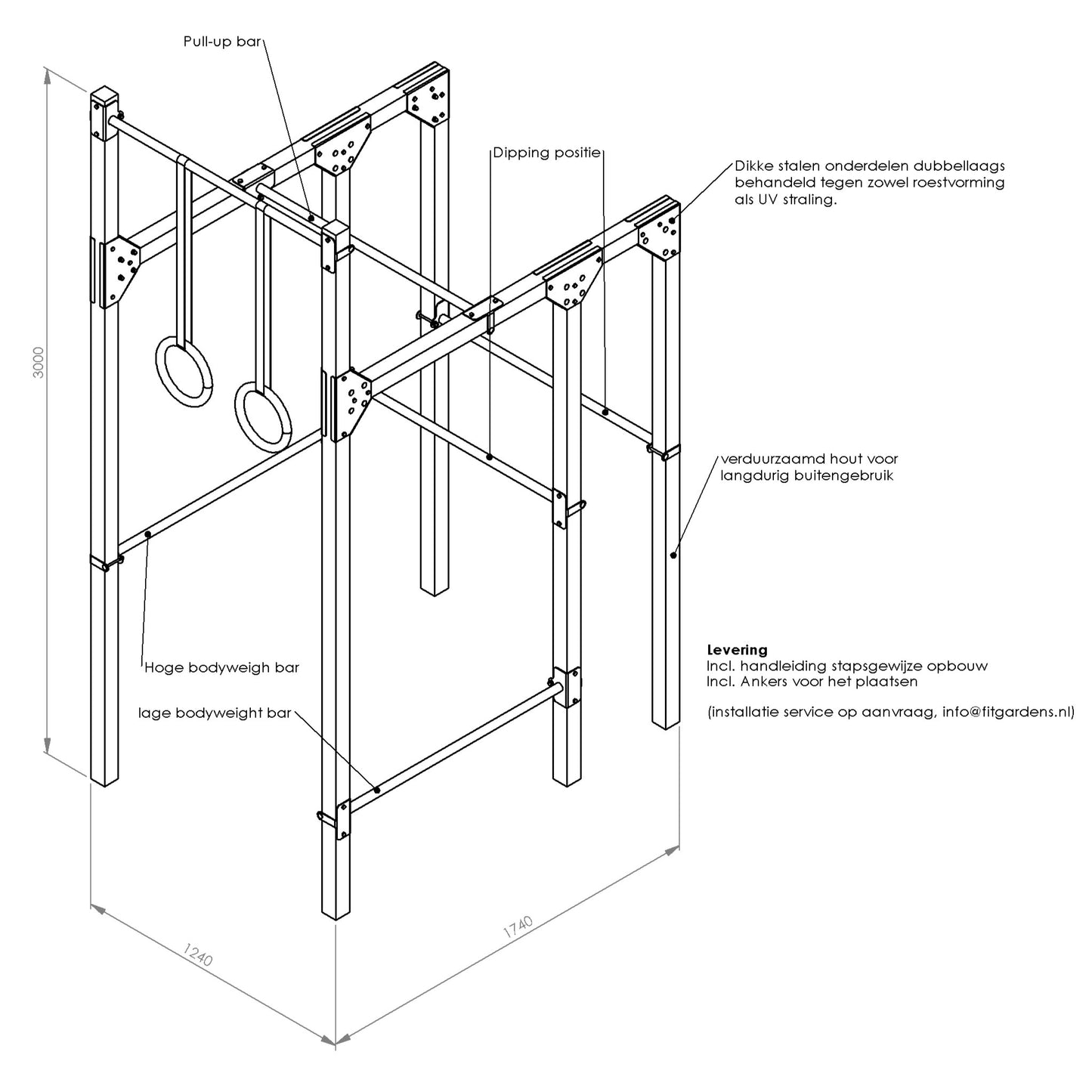 Pull-up bar

Dipping positie

Dikke stalen onderdelen dubbellaags behandeld tegen zowel roestvorming als UV straling.

3000

verduurzaamd hout voor langdurig buitengebruik

Hoge bodyweigh bar

lage bodyweight bar

**Levering**
Incl. handleiding stapsgewijze opbouw
Incl. Ankers voor het plaatsen

(installatie service op aanvraag, info@fitgardens.nl)

1240

1740