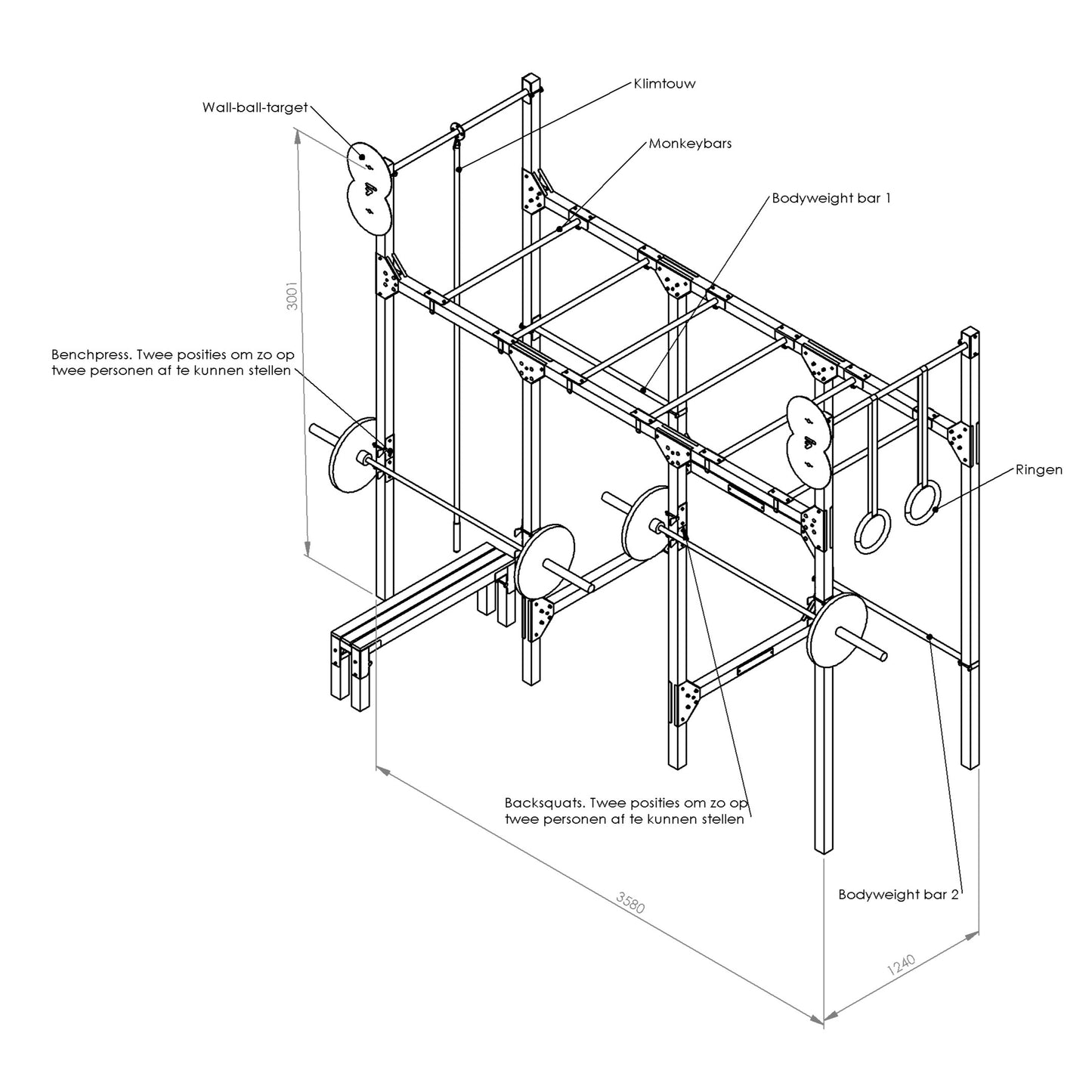 Klimtouw

Wall-ball-target

Monkeybars

Bodyweight bar 1

3001

Benchpress. Twee posities om zo op twee personen af te kunnen stellen

Ringen

Backsquats. Twee posities om zo op twee personen af te kunnen stellen

Bodyweight bar 2

3580

1240